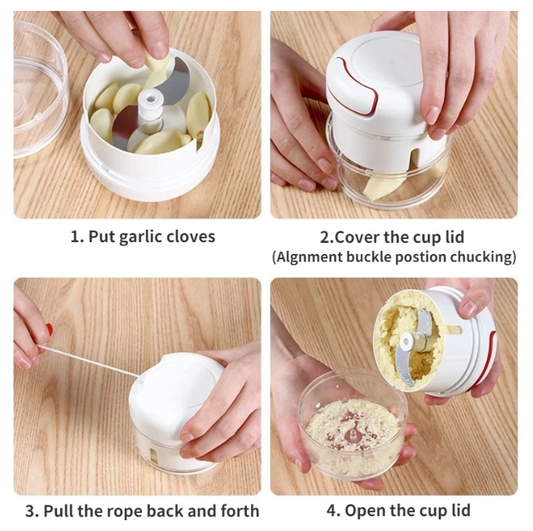 1. Put garlic cloves

2.Cover the cup lid
(Algnment buckle postion chucking)

3. Pull the rope back and forth

4. Open the cup lid