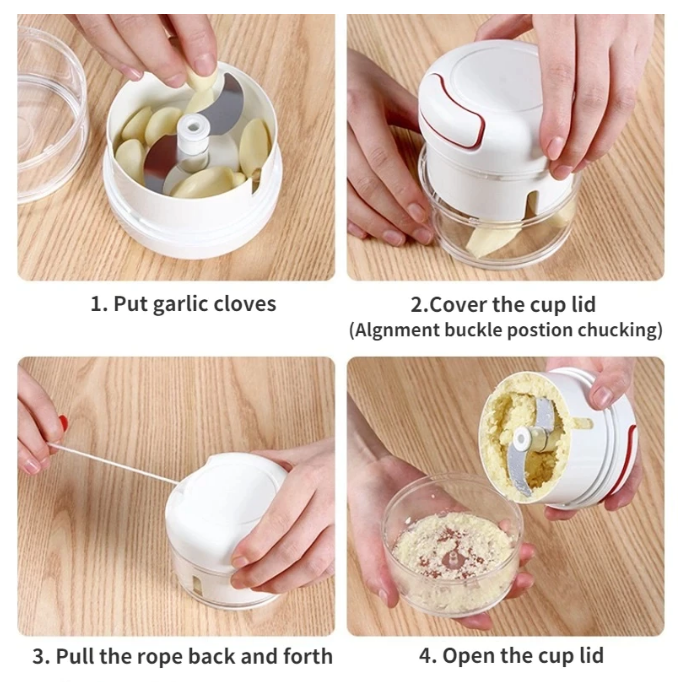 1. Put garlic cloves

2.Cover the cup lid
(Algnment buckle postion chucking)

3. Pull the rope back and forth

4. Open the cup lid